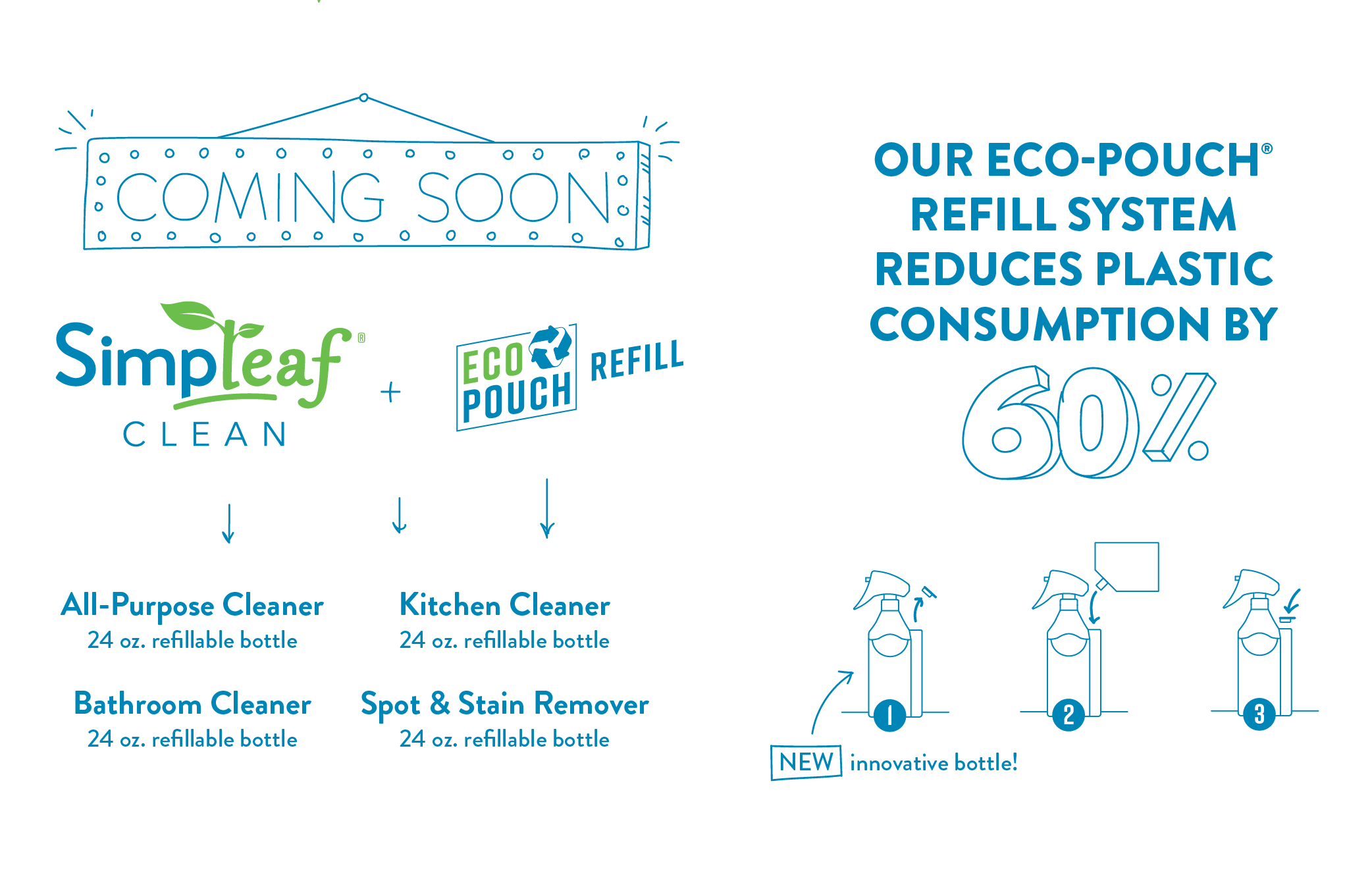 COMING SOON

Simpleaf® CLEAN + ECO POUCH REFILL

All-Purpose Cleaner
24 oz. refillable bottle

Kitchen Cleaner
24 oz. refillable bottle

Bathroom Cleaner
24 oz. refillable bottle

Spot & Stain Remover
24 oz. refillable bottle

OUR ECO-POUCH® REFILL SYSTEM REDUCES PLASTIC CONSUMPTION BY 60%

1 2 3

NEW innovative bottle!